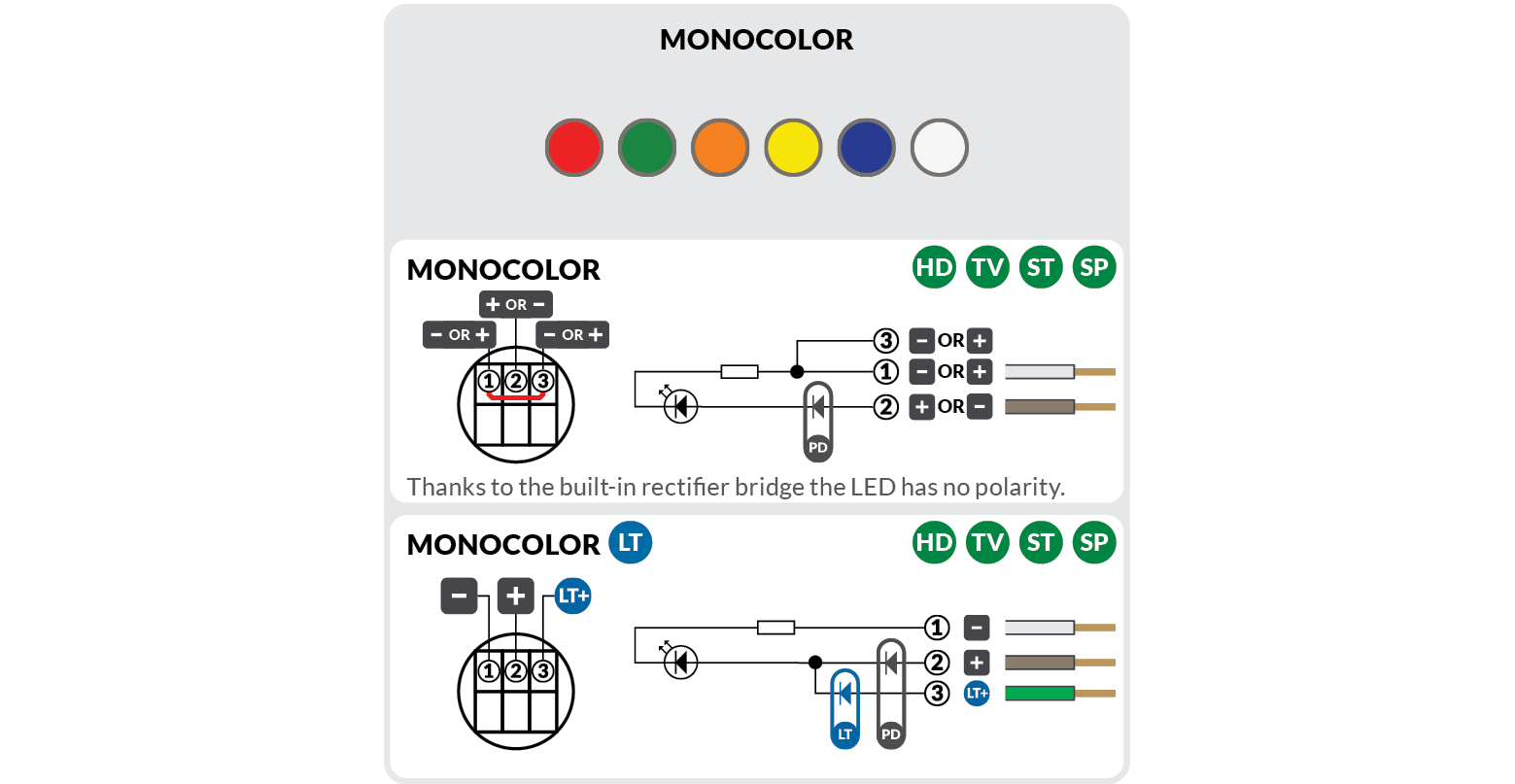 MONOCOLOR

MONOCOLOR

HD TV ST SP

+ OR −

− OR +

− OR +

① ② ③

③ − OR +

① − OR +

② + OR −

PD

Thanks to the built-in rectifier bridge the LED has no polarity.

MONOCOLOR LT

HD TV ST SP

− + LT+

① ② ③

① −

② +

③ LT+

LT

PD