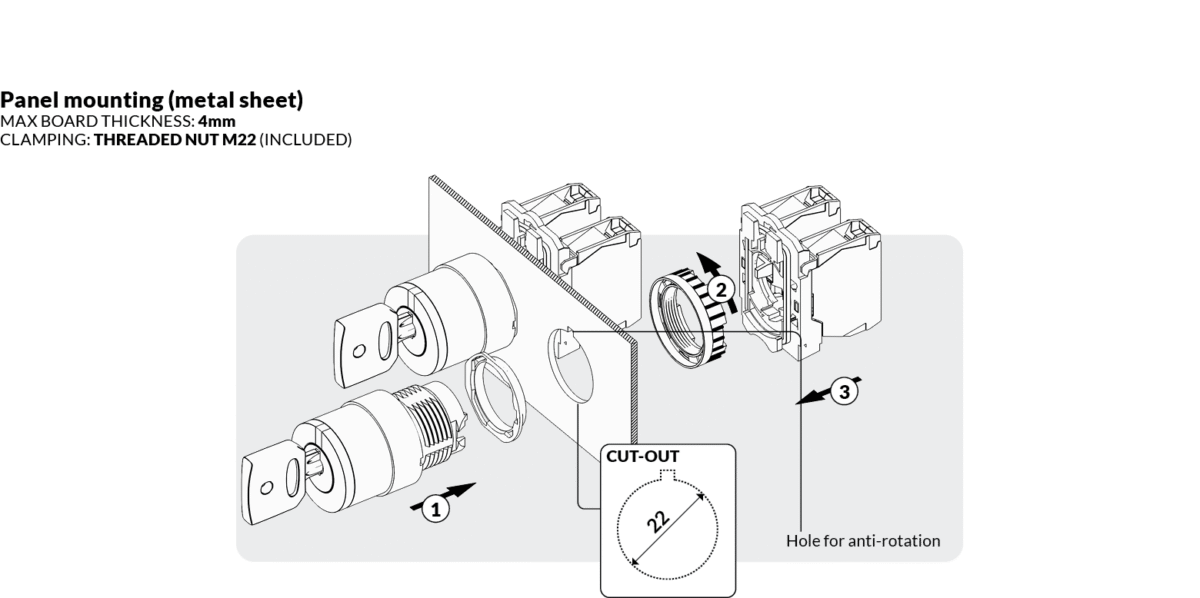 Panel mounting (metal sheet)
MAX BOARD THICKNESS: 4mm
CLAMPING: THREADED NUT M22 (INCLUDED)

2

3

1

CUT-OUT

22

Hole for anti-rotation