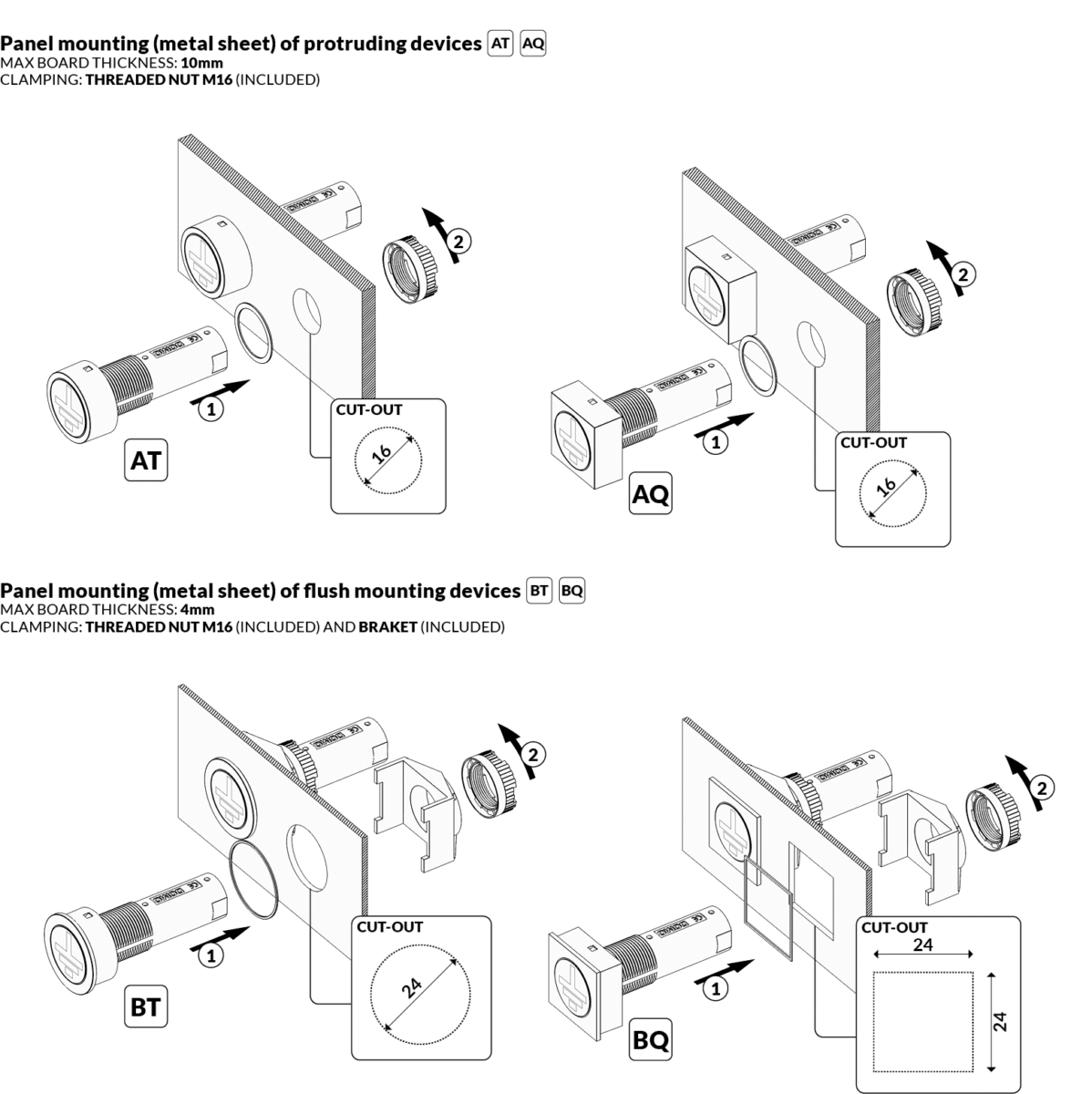 Panel mounting (metal sheet) of protruding devices AT AQ
MAX BOARD THICKNESS: 10mm
CLAMPING: THREADED NUT M16 (INCLUDED)

2
1
CUT-OUT
16
AT

2
1
CUT-OUT
16
AQ

Panel mounting (metal sheet) of flush mounting devices BT BQ
MAX BOARD THICKNESS: 4mm
CLAMPING: THREADED NUT M16 (INCLUDED) AND BRAKET (INCLUDED)

2
1
CUT-OUT
24
BT

2
1
CUT-OUT
24
24
BQ