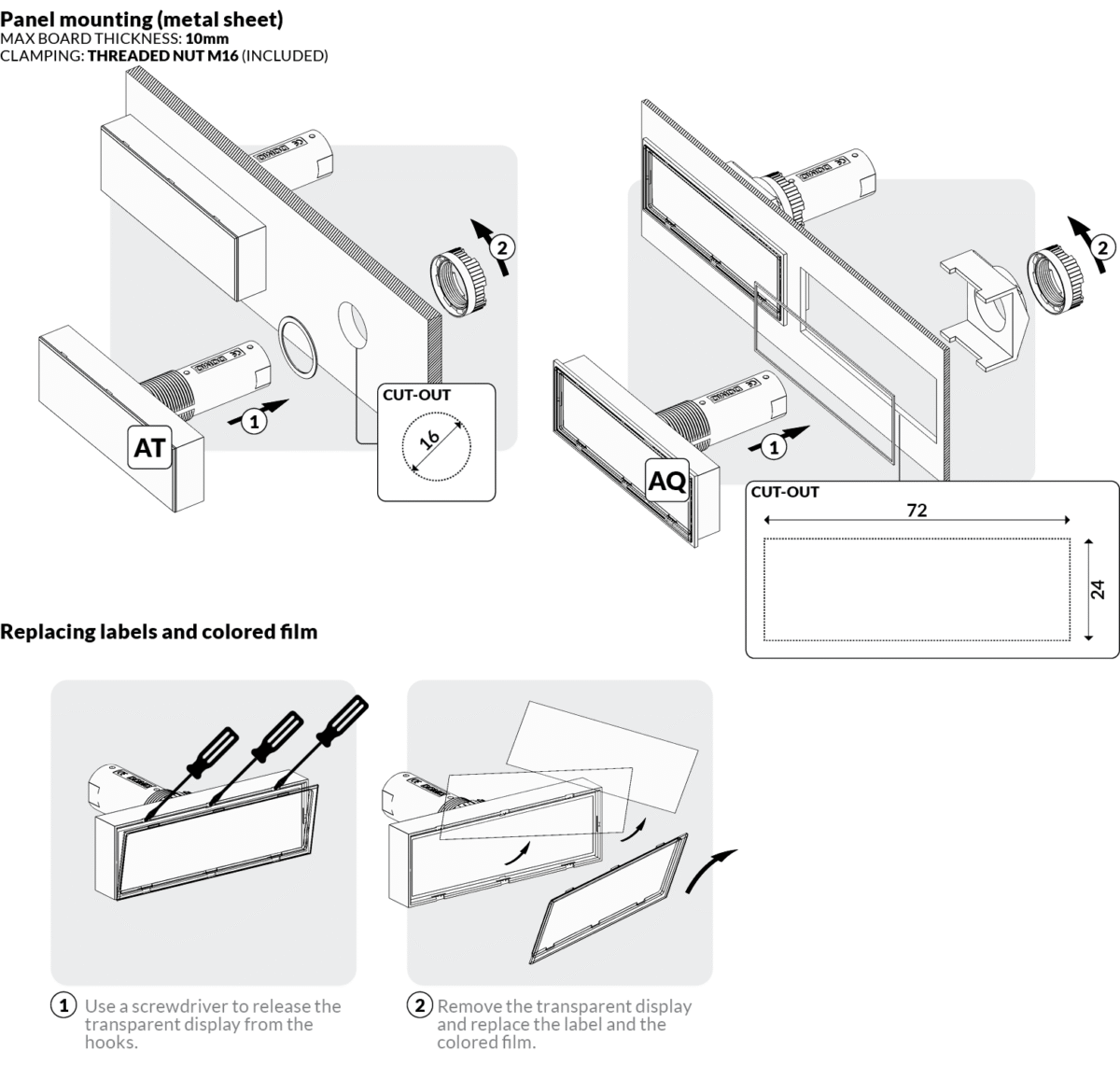 Panel mounting (metal sheet)
MAX BOARD THICKNESS: 10mm
CLAMPING: THREADED NUT M16 (INCLUDED)

2

1

AT

CUT-OUT

16

2

1

AQ

CUT-OUT

72

24

Replacing labels and colored film

1 Use a screwdriver to release the transparent display from the hooks.

2 Remove the transparent display and replace the label and the colored film.